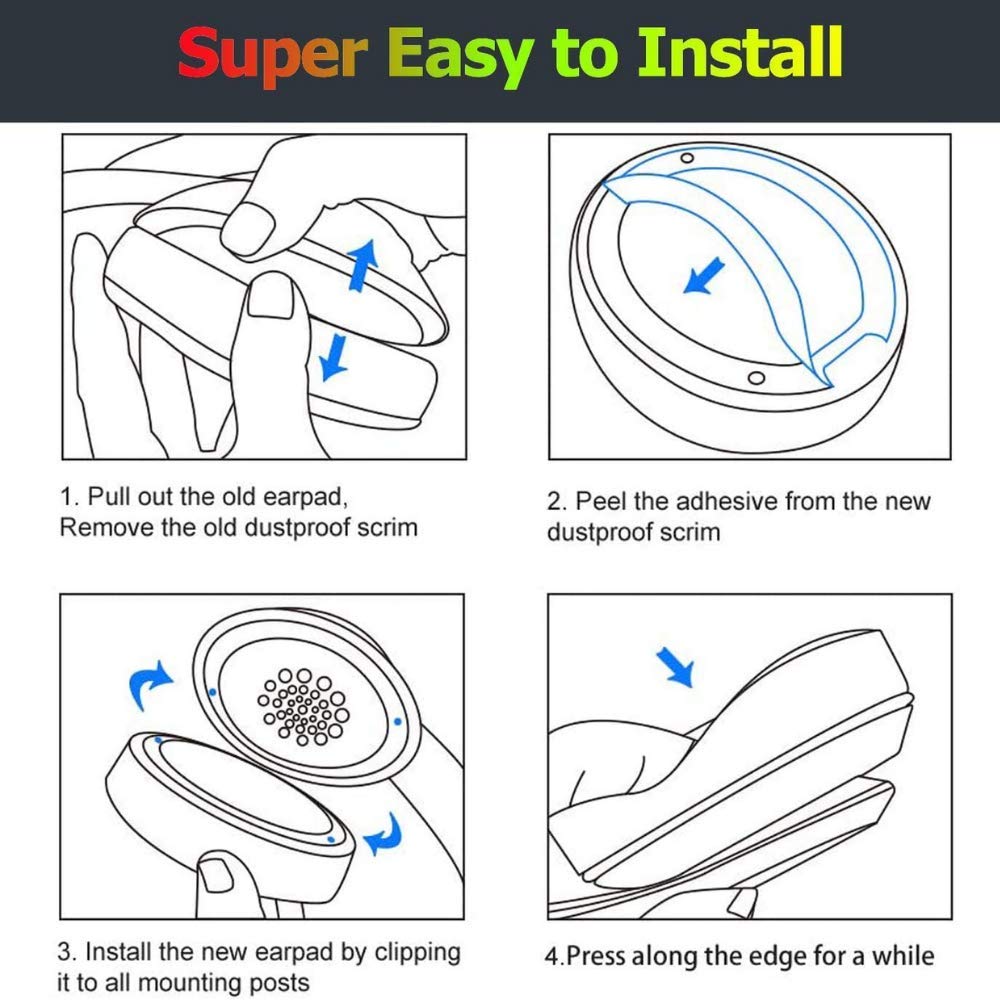 Super Easy to Install

1. Pull out the old earpad,
Remove the old dustproof scrim

2. Peel the adhesive from the new dustproof scrim

3. Install the new earpad by clipping it to all mounting posts

4.Press along the edge for a while